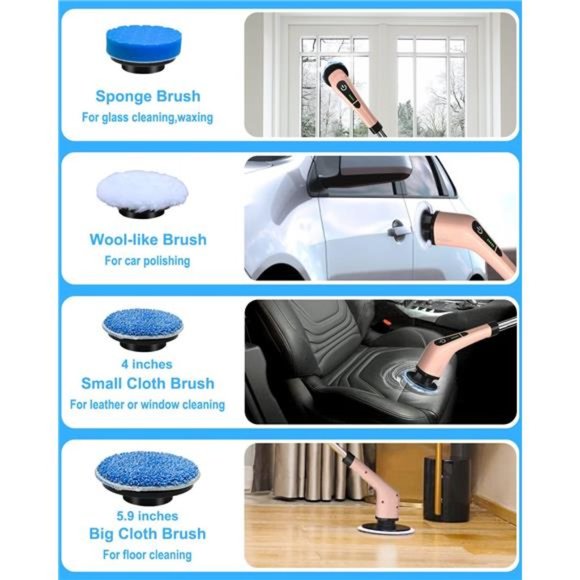 Sponge Brush
For glass cleaning,waxing

Wool-like Brush
For car polishing

4 inches
Small Cloth Brush
For leather or window cleaning

5.9 inches
Big Cloth Brush
For floor cleaning